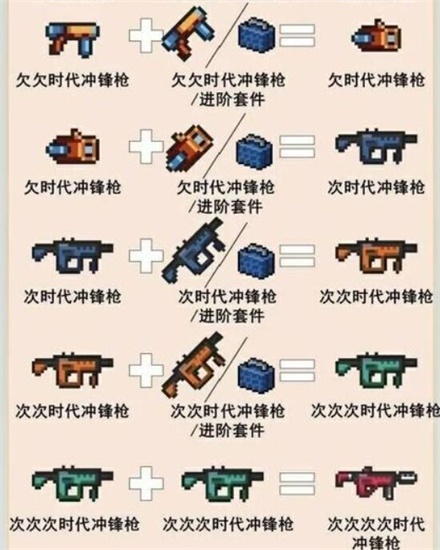 欠欠时代冲锋枪

欠欠时代冲锋枪 /进阶套件

欠时代冲锋枪

欠时代冲锋枪

欠时代冲锋枪 /进阶套件

次时代冲锋枪

次时代冲锋枪

次时代冲锋枪 /进阶套件

次次时代冲锋枪

次次时代冲锋枪

次次时代冲锋枪 /进阶套件

次次次时代冲锋枪

次次次时代冲锋枪

次次次时代冲锋枪

次次次次时代冲锋枪